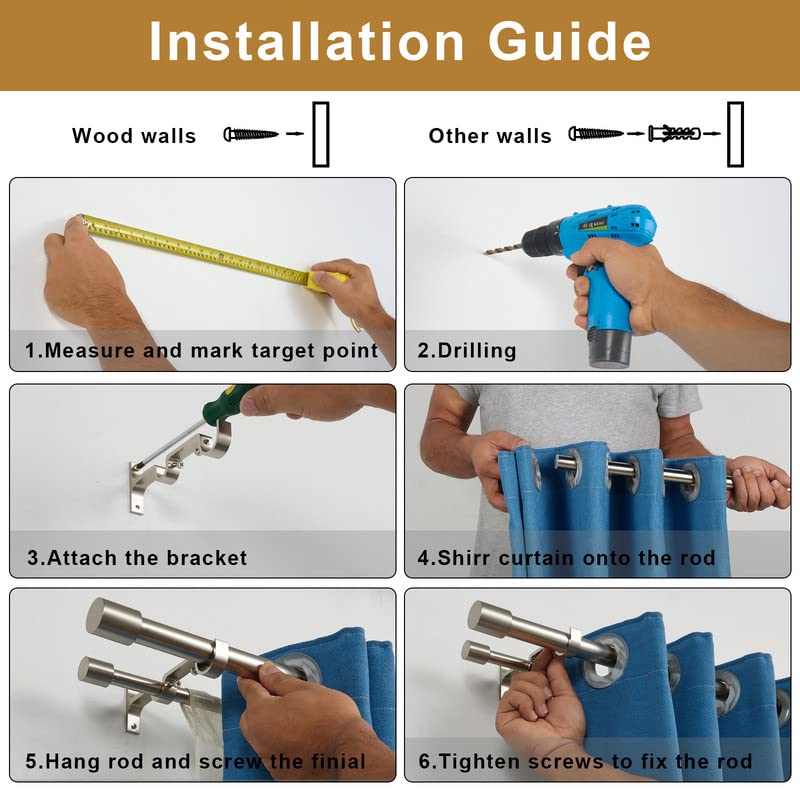 Installation Guide

Wood walls

Other walls

1.Measure and mark target point

2.Drilling

3.Attach the bracket

4.Shirr curtain onto the rod

5.Hang rod and screw the finial

6.Tighten screws to fix the rod