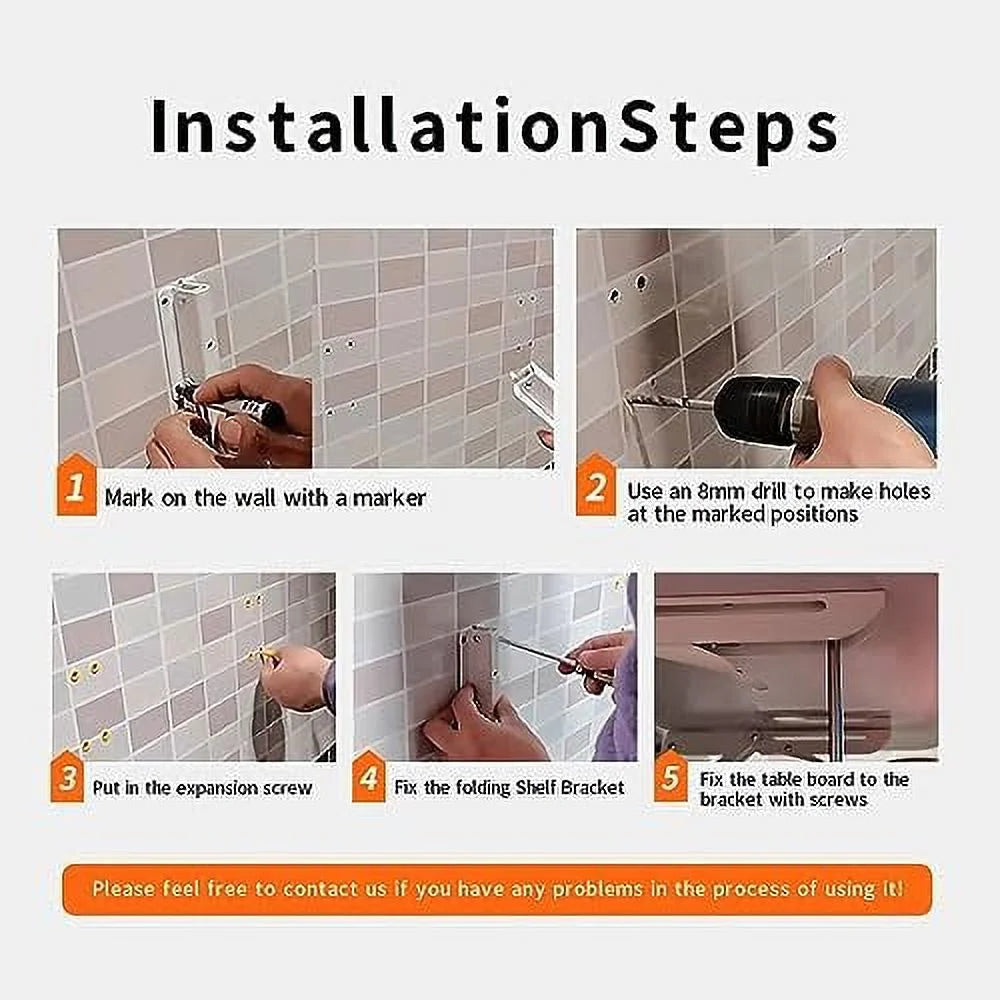 InstallationSteps

1 Mark on the wall with a marker

2 Use an 8mm drill to make holes at the marked positions

3 Put in the expansion screw

4 Fix the folding Shelf Bracket

5 Fix the table board to the bracket with screws

Please feel free to contact us if you have any problems in the process of using it!